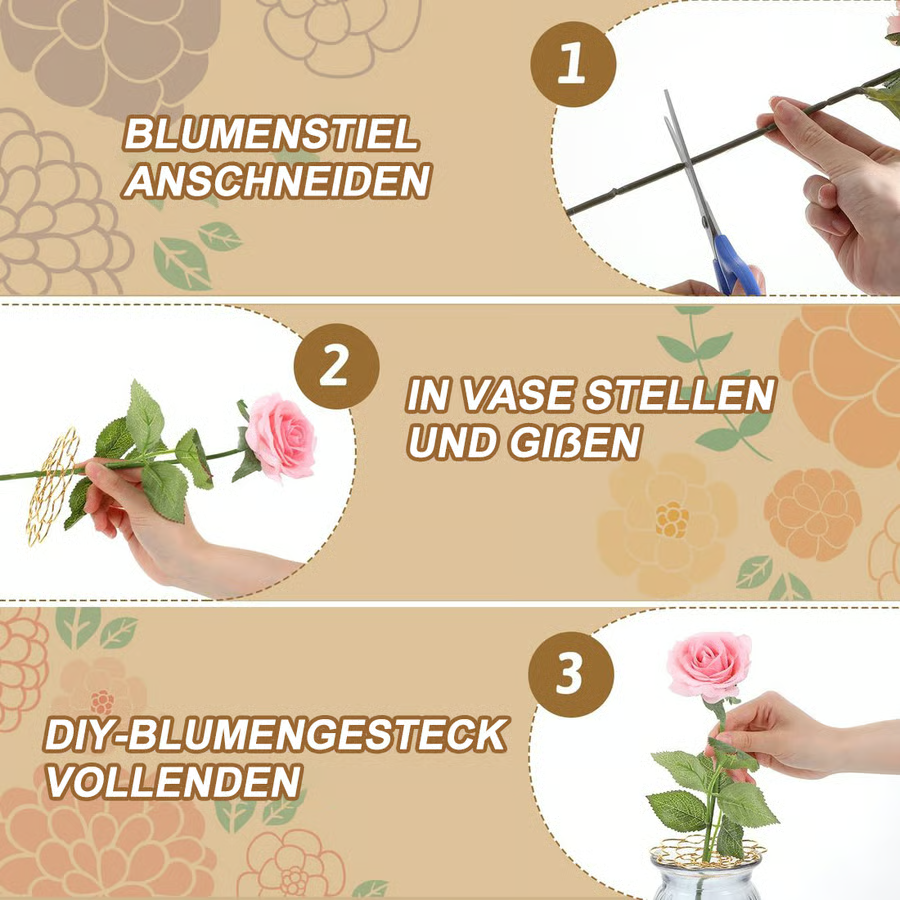 1

BLUMENSTIEL ANSCHNEIDEN

2

IN VASE STELLEN UND GIßEN

3

DIY-BLUMENGESTECK VOLLENDEN